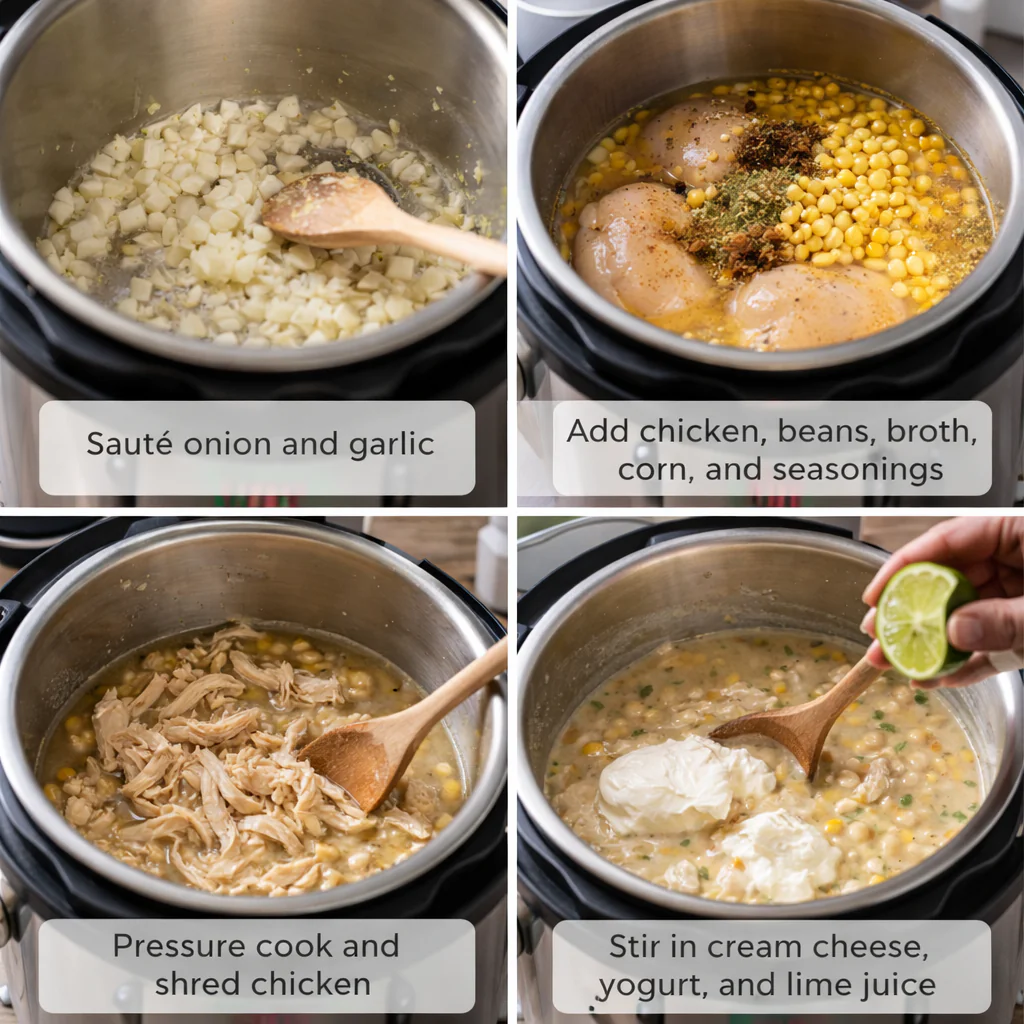 Sauté onion and garlic

Add chicken, beans, broth, corn, and seasonings

Pressure cook and shred chicken

Stir in cream cheese, yogurt, and lime juice