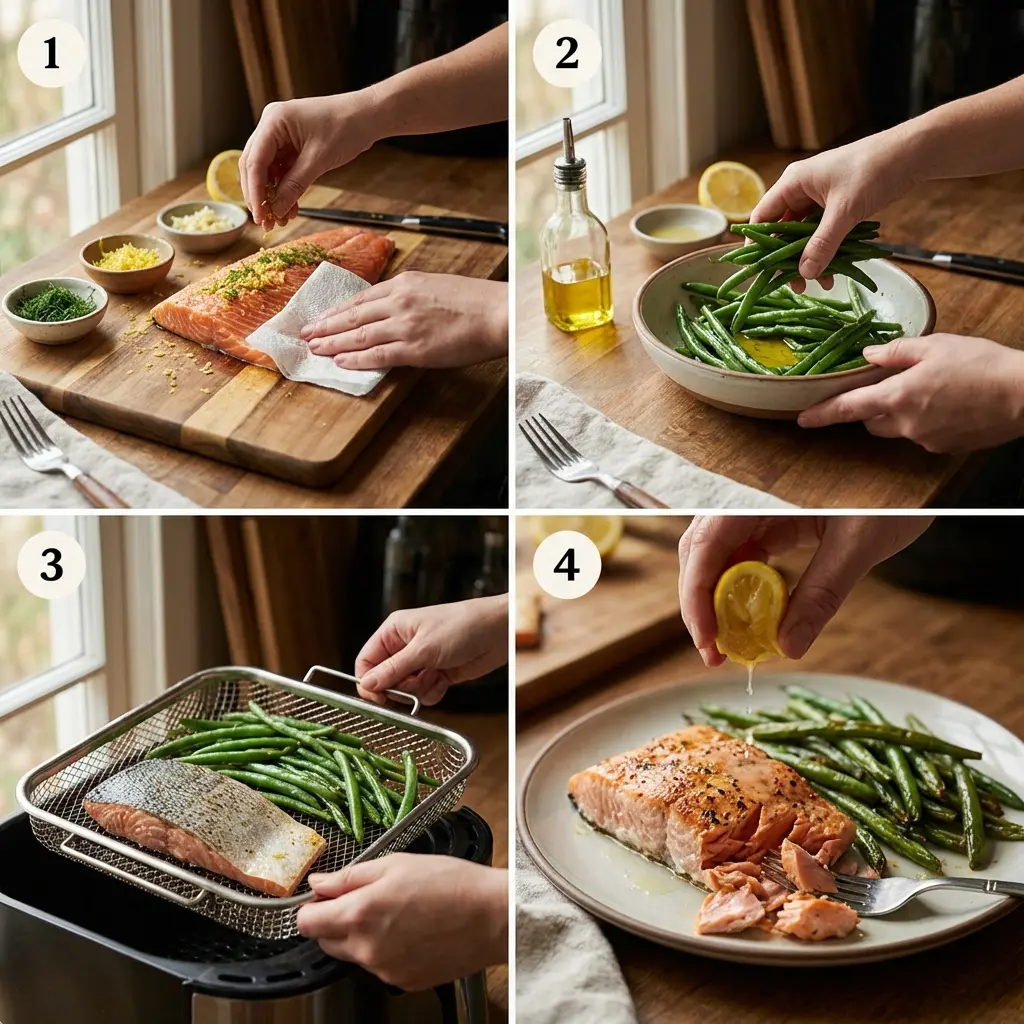 1
2
3
4