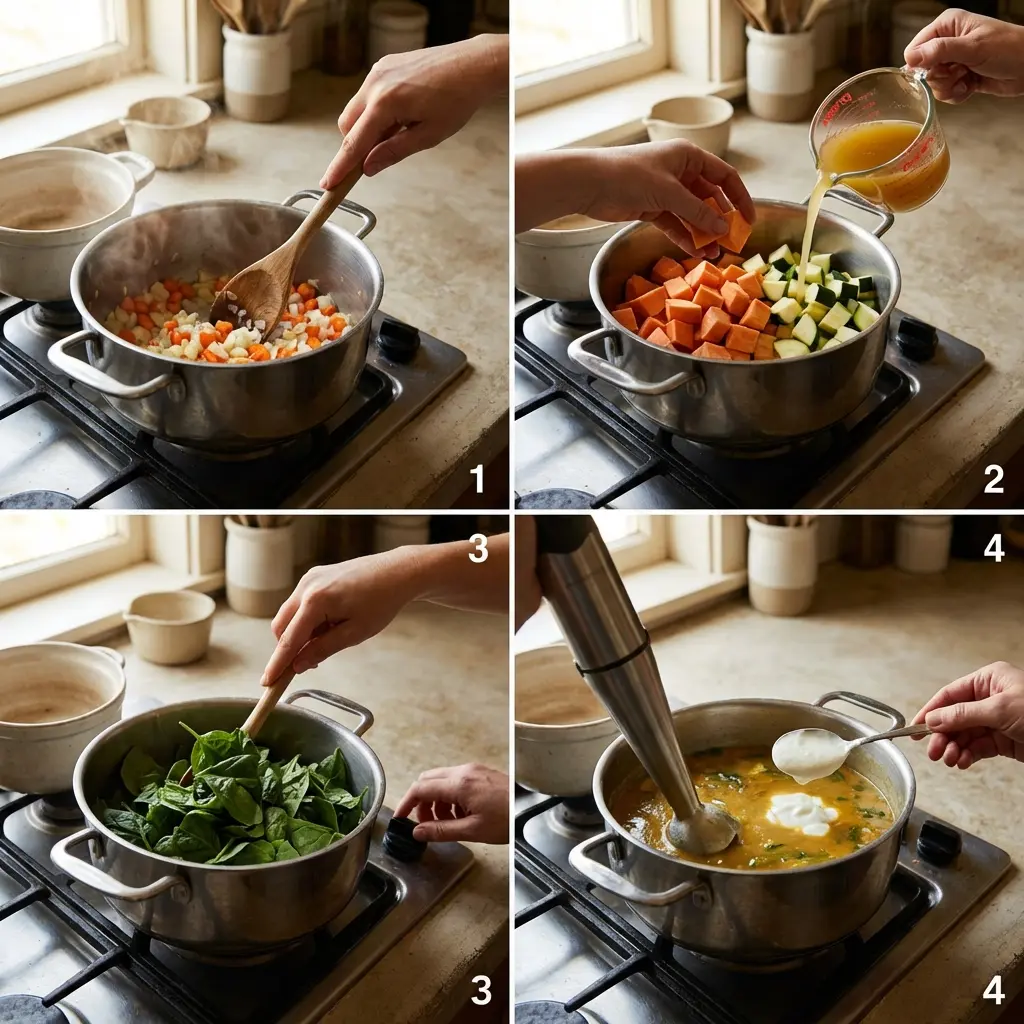 1

2

3

3

4

4