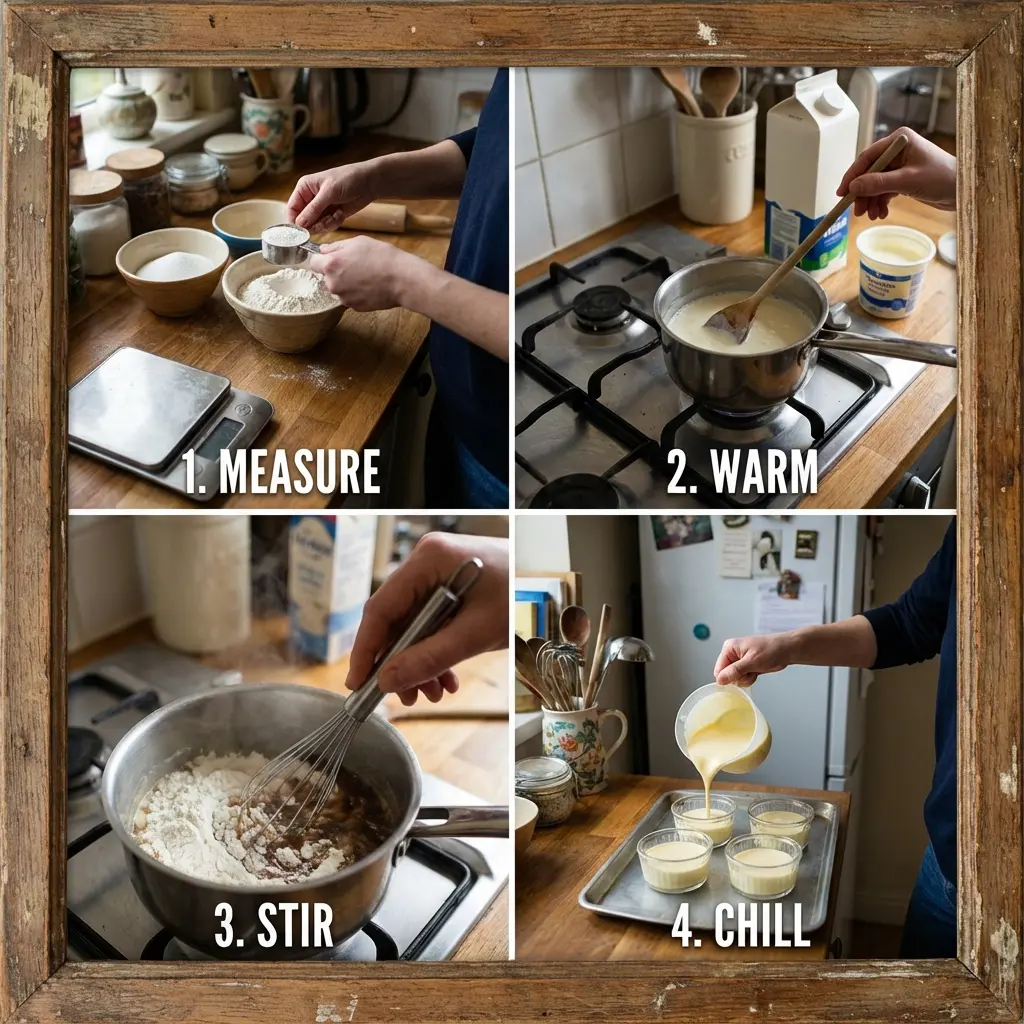 1. MEASURE

2. WARM

3. STIR

4. CHILL